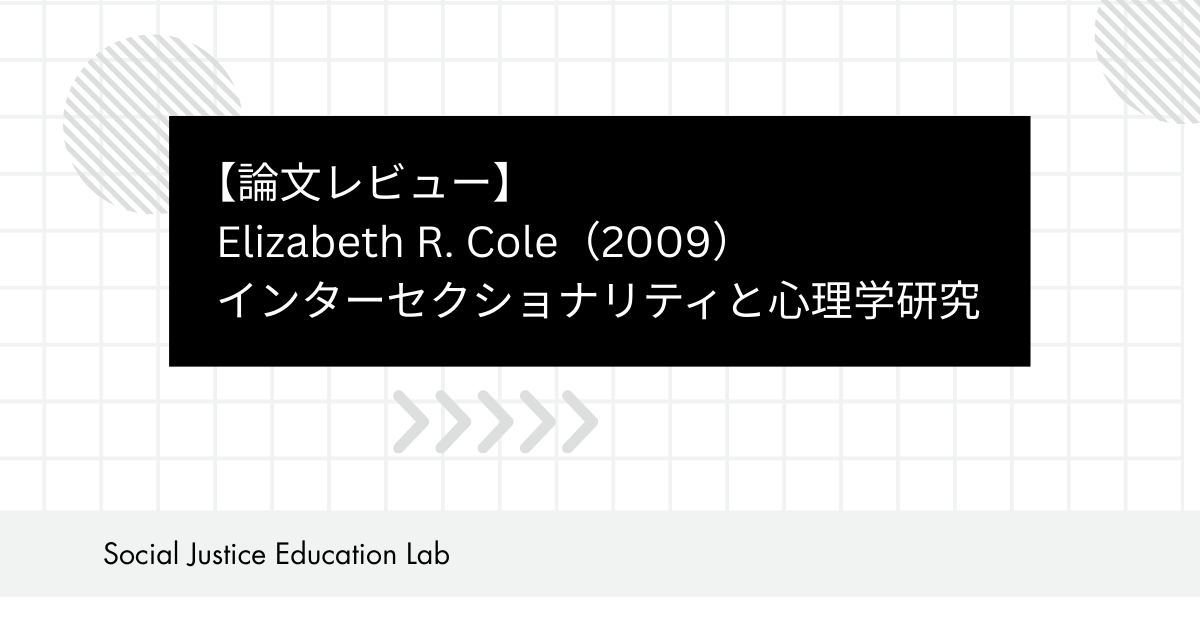 【論文レビュー】
Elizabeth R. Cole（2009）
インターセクショナリティと心理学研究

Social Justice Education Lab